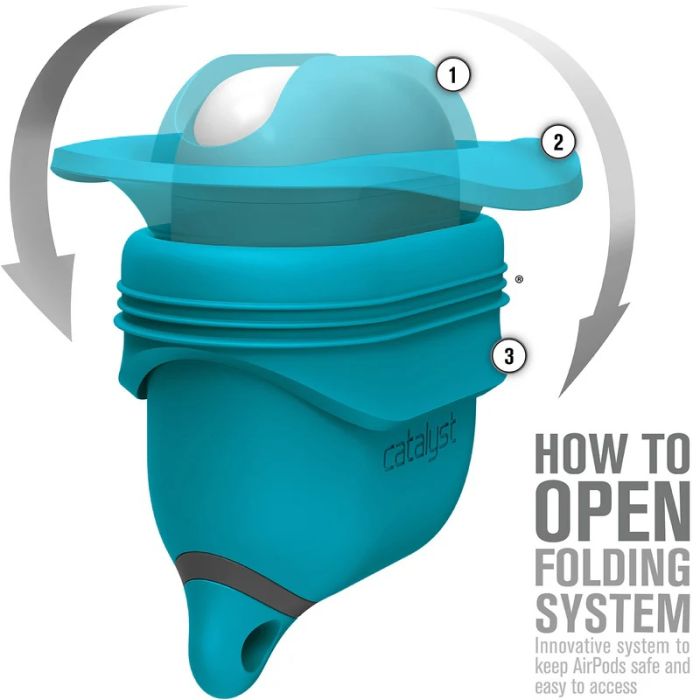 1

2

®

3

catalyst

HOW TO OPEN FOLDING SYSTEM

Innovative system to keep AirPods safe and easy to access