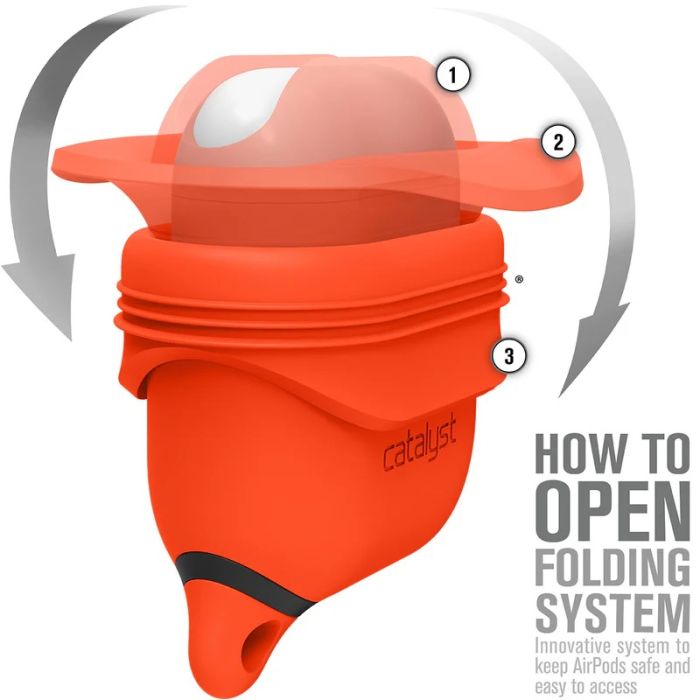 1

2

®

3

catalyst

HOW TO OPEN FOLDING SYSTEM

Innovative system to keep AirPods safe and easy to access